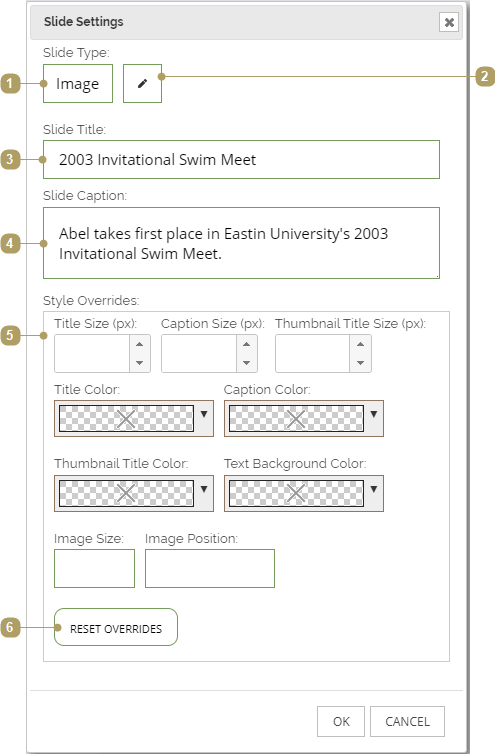 Slide Settings

Slide Type:

1 Image

2

Slide Title:

3 2003 Invitational Swim Meet

Slide Caption:

4 Abel takes first place in Eastin University's 2003 Invitational Swim Meet.

Style Overrides:

5 Title Size (px): Caption Size (px): Thumbnail Title Size (px):

Title Color: Caption Color:

Thumbnail Title Color: Text Background Color:

Image Size: Image Position:

6 RESET OVERRIDES

OK CANCEL